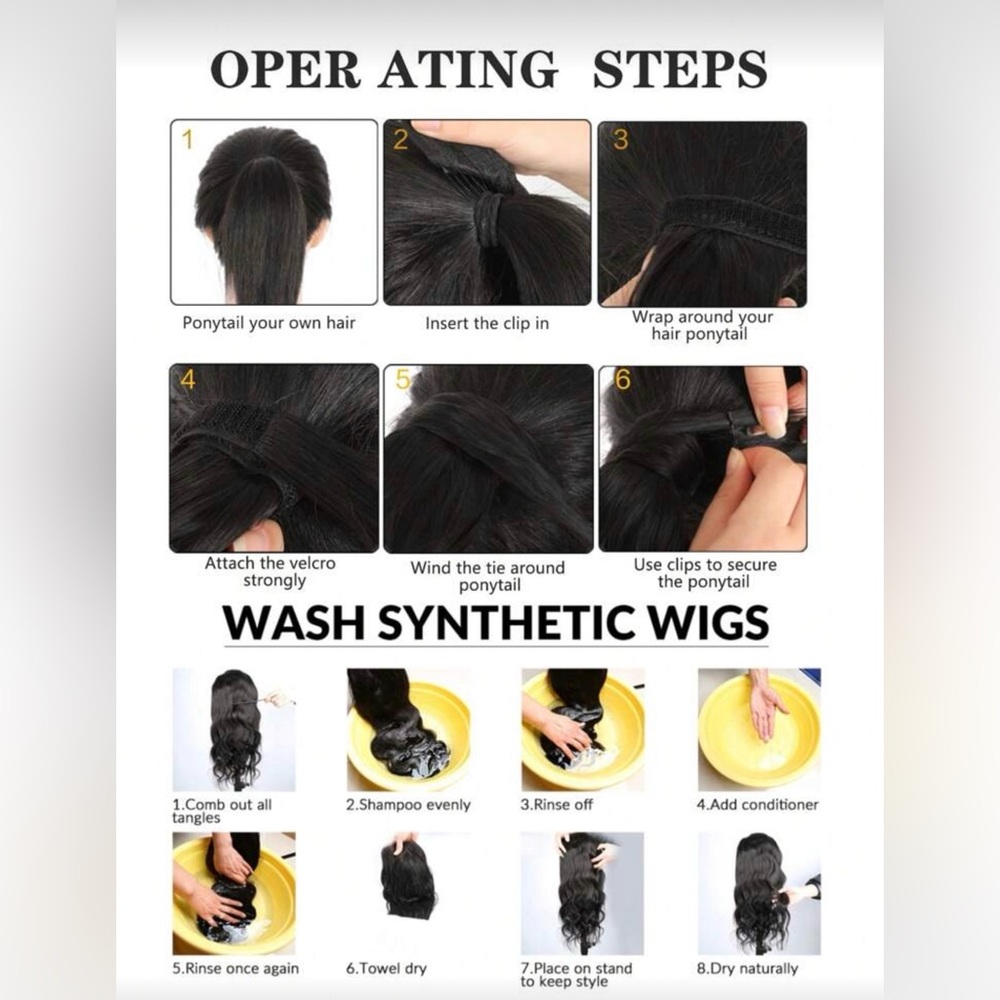 OPER ATING STEPS

1
Ponytail your own hair

2
Insert the clip in

3
Wrap around your hair ponytail

4
Attach the velcro strongly

5
Wind the tie around ponytail

6
Use clips to secure the ponytail

WASH SYNTHETIC WIGS

1.Comb out all tangles

2.Shampoo evenly

3.Rinse off

4.Add conditioner

5.Rinse once again

6.Towel dry

7.Place on stand to keep style

8.Dry naturally